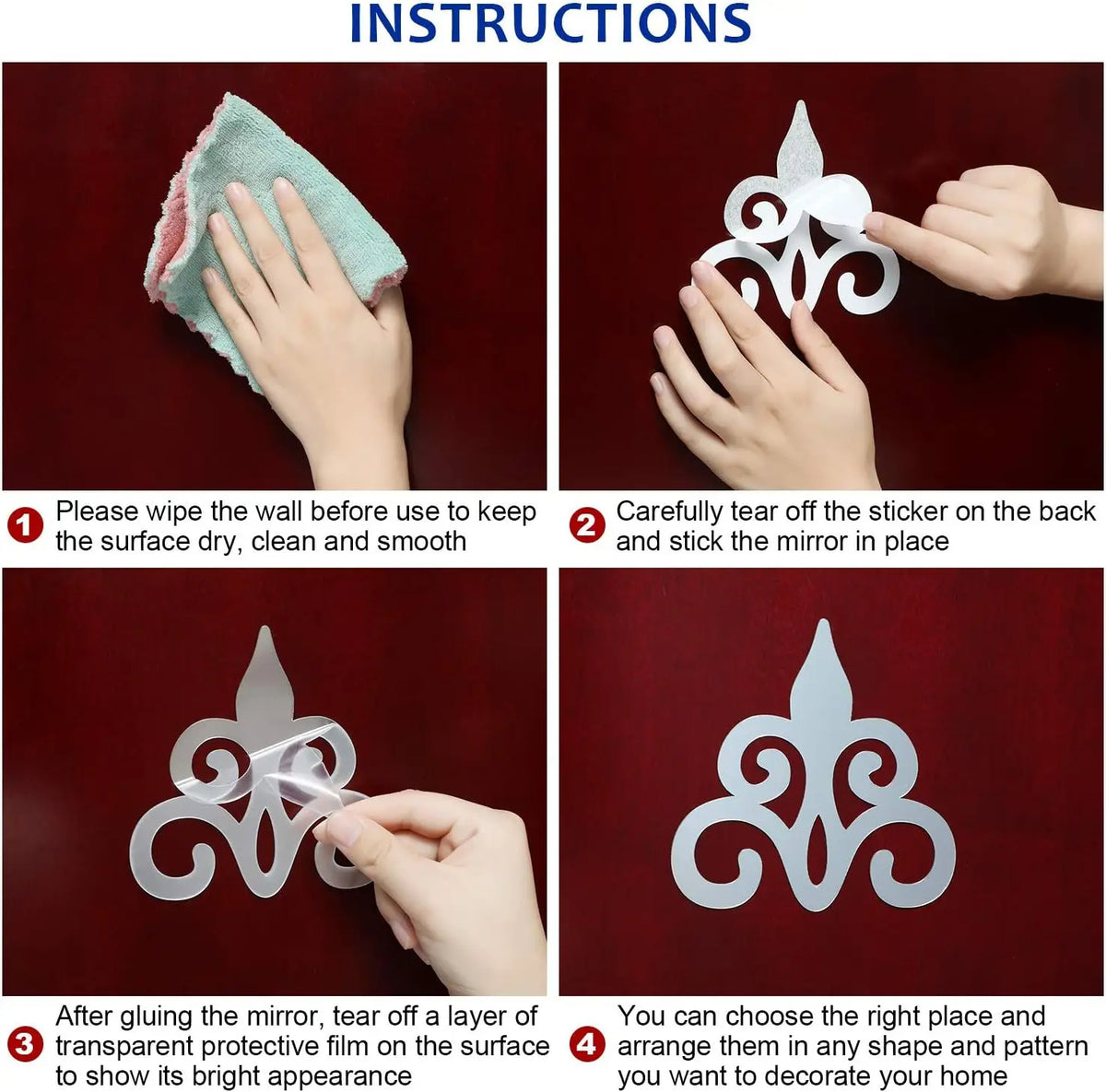 INSTRUCTIONS

1 Please wipe the wall before use to keep the surface dry, clean and smooth

2 Carefully tear off the sticker on the back and stick the mirror in place

3 After gluing the mirror, tear off a layer of transparent protective film on the surface to show its bright appearance

4 You can choose the right place and arrange them in any shape and pattern you want to decorate your home