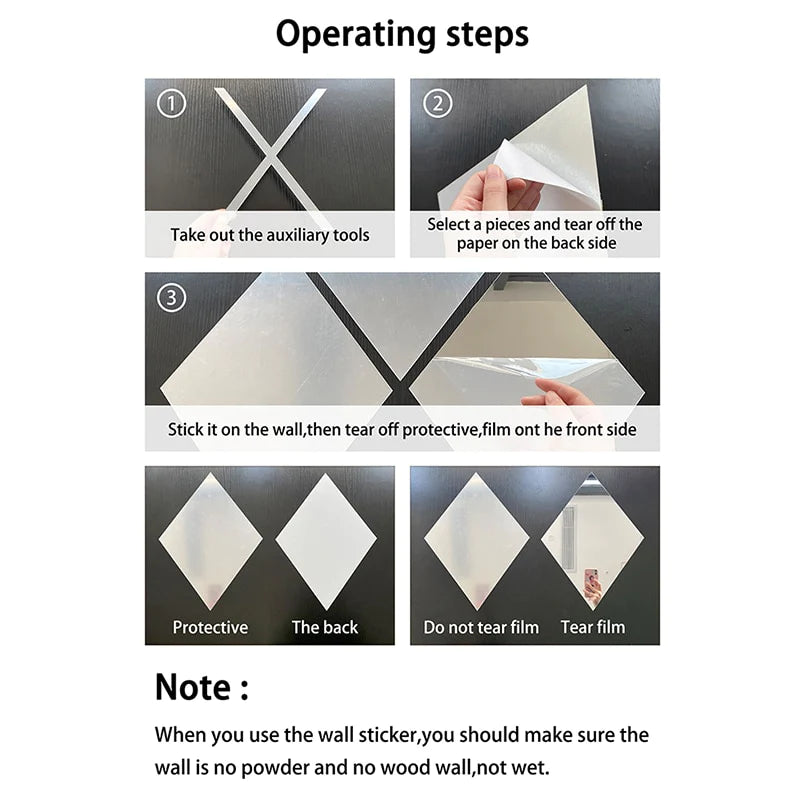 Operating steps

①

Take out the auxiliary tools

②

Select a pieces and tear off the paper on the back side

③

Stick it on the wall,then tear off protective,film ont he front side

Protective

The back

Do not tear film

Tear film

Note :

When you use the wall sticker,you should make sure the wall is no powder and no wood wall,not wet.